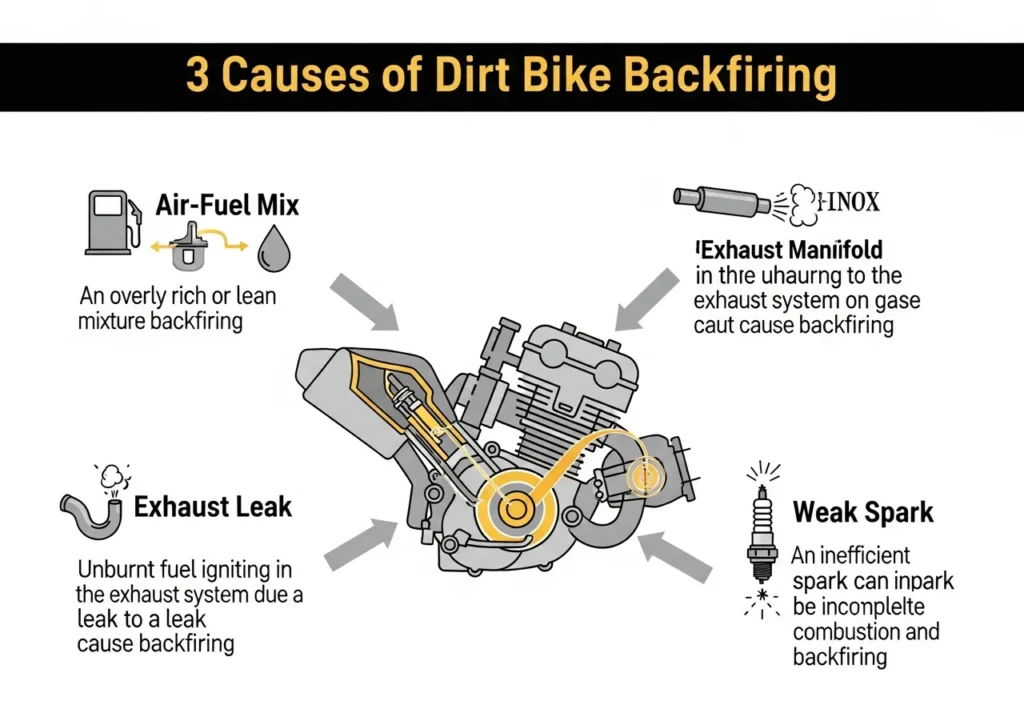 3 Causes of Dirt Bike Backfiring

Air-Fuel Mix

An overly rich or lean mixture backfiring

HNOX

Exhaust Manifold

in thre uhaurng to the exhaust system on gase caut cause backfiring

Exhaust Leak

Unburnt fuel igniting in the exhaust system due a leak to a leak cause backfiring

Weak Spark

An inefficient spark can inpark be incomplete combustion and backfiring